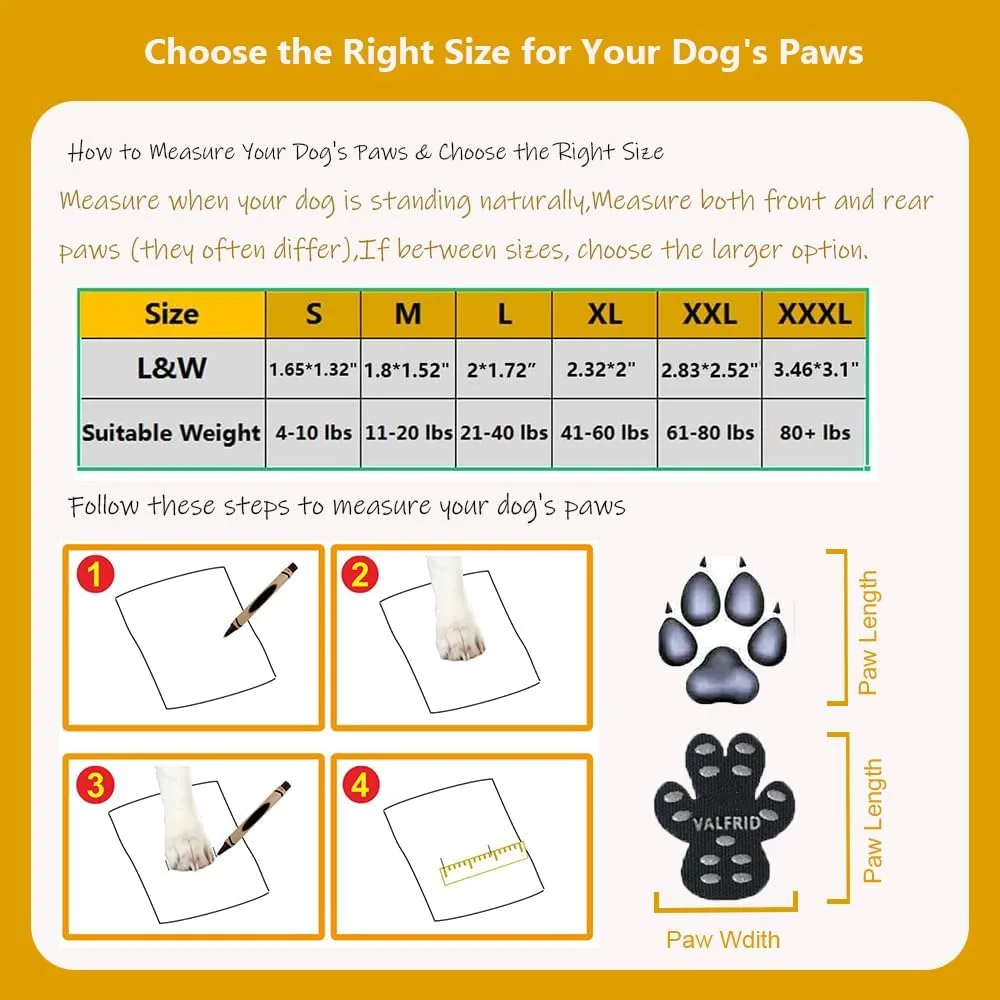 Choose the Right Size for Your Dog's Paws

How to Measure Your Dog's Paws & Choose the Right Size

Measure when your dog is standing naturally,Measure both front and rear paws (they often differ),If between sizes, choose the larger option.

| Size | S | M | L | XL | XXL | XXXL |
|---|---|---|---|---|---|---|
| L&W | 1.65*1.32" | 1.8*1.52" | 2*1.72" | 2.32*2" | 2.83*2.52" | 3.46*3.1" |
| Suitable Weight | 4-10 lbs | 11-20 lbs | 21-40 lbs | 41-60 lbs | 61-80 lbs | 80+ lbs |

Follow these steps to measure your dog's paws

1

2

3

4

Paw Length

VALFRID

Paw Length

Paw Wdith